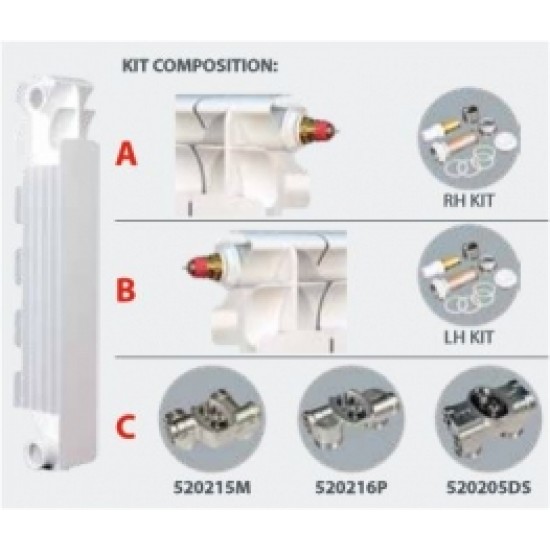 KIT COMPOSITION:

A

RH KIT

B

LH KIT

C

520215M

520216P

520205DS