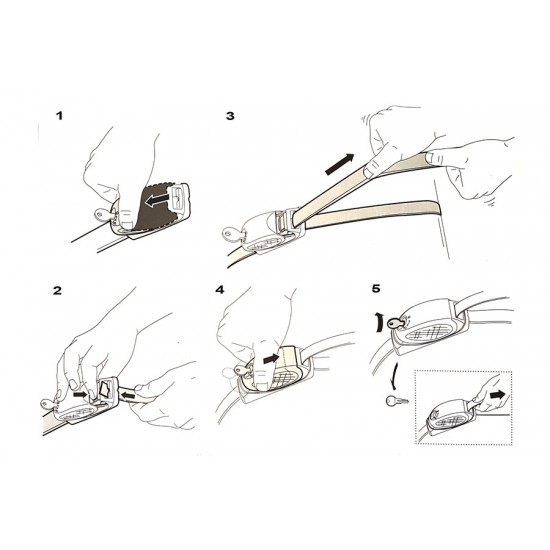 1

3

2

4

5